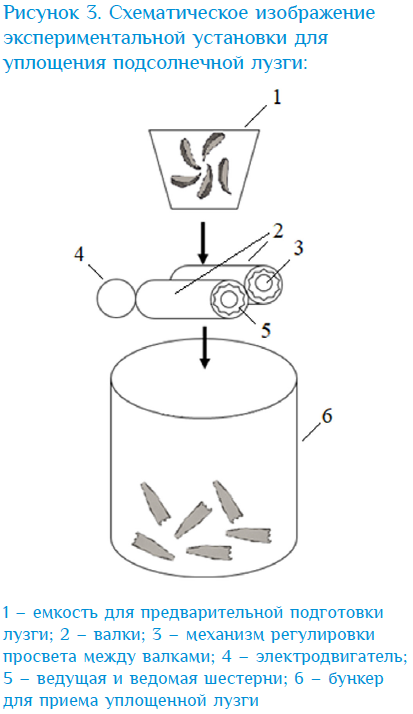 Рисунок 3. Схематическое изображение экспериментальной установки для уплощения подсолнечной лузги:

1

2

3

4

5

6

1 – емкость для предварительной подготовки лузги; 2 – валки; 3 – механизм регулировки просвета между валками; 4 – электродвигатель; 5 – ведущая и ведомая шестерни; 6 – бункер для приема уплощенной лузги